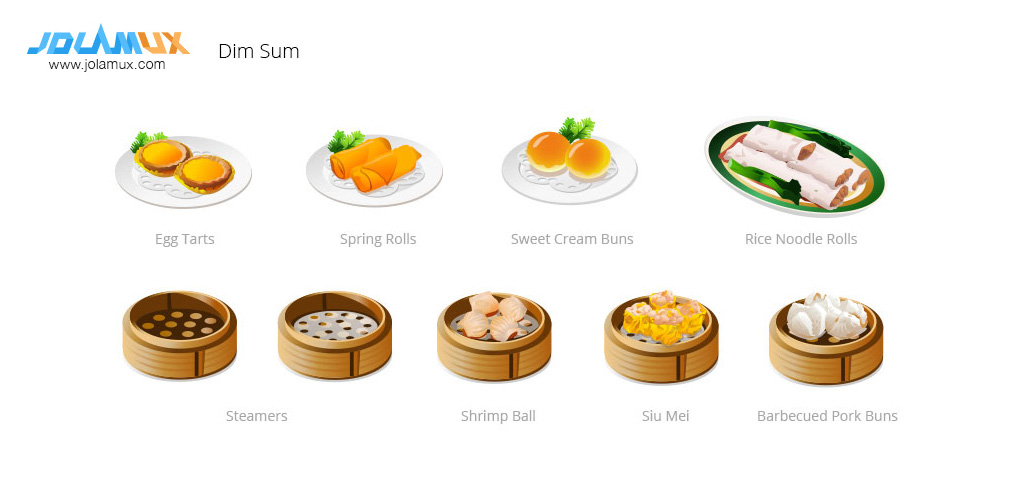 JOLAMUX
www.jolamux.com

Dim Sum

Egg Tarts

Spring Rolls

Sweet Cream Buns

Rice Noodle Rolls

Steamers

Shrimp Ball

Siu Mei

Barbecued Pork Buns